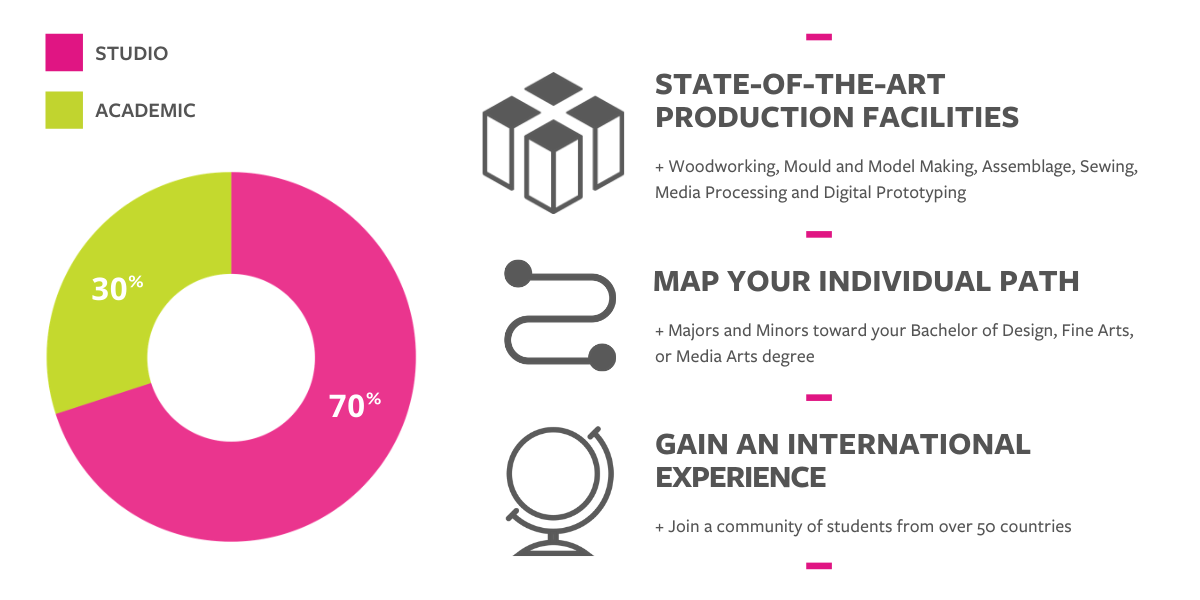 STUDIO

ACADEMIC

30%

70%

STATE-OF-THE-ART PRODUCTION FACILITIES

+ Woodworking, Mould and Model Making, Assemblage, Sewing, Media Processing and Digital Prototyping

MAP YOUR INDIVIDUAL PATH

+ Majors and Minors toward your Bachelor of Design, Fine Arts, or Media Arts degree

GAIN AN INTERNATIONAL EXPERIENCE

+ Join a community of students from over 50 countries